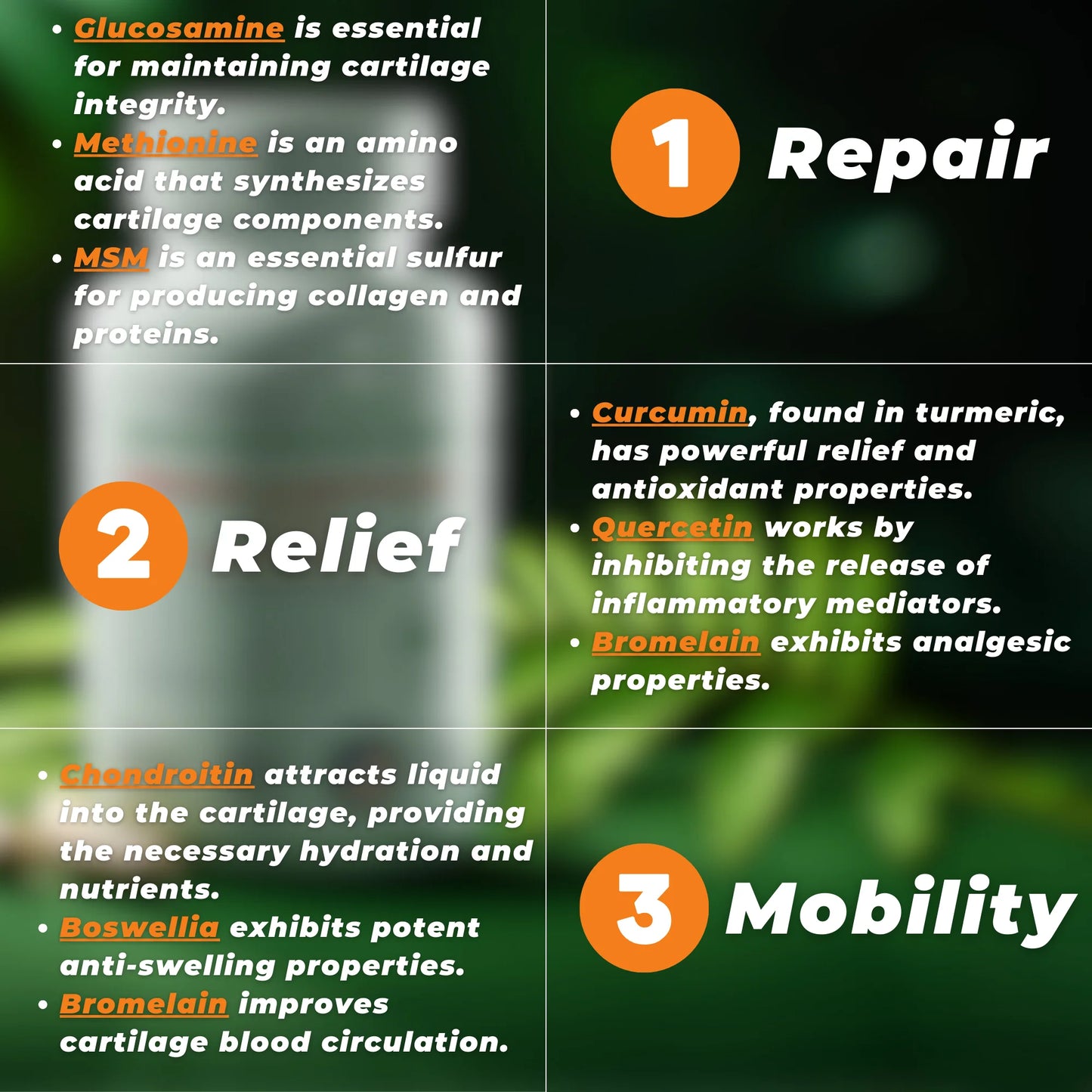 • Glucosamine is essential for maintaining cartilage integrity.
• Methionine is an amino acid that synthesizes cartilage components.
• MSM is an essential sulfur for producing collagen and proteins.

1 Repair

2 Relief

• Curcumin, found in turmeric, has powerful relief and antioxidant properties.
• Quercetin works by inhibiting the release of inflammatory mediators.
• Bromelain exhibits analgesic properties.

• Chondroitin attracts liquid into the cartilage, providing the necessary hydration and nutrients.
• Boswellia exhibits potent anti-swelling properties.
• Bromelain improves cartilage blood circulation.

3 Mobility