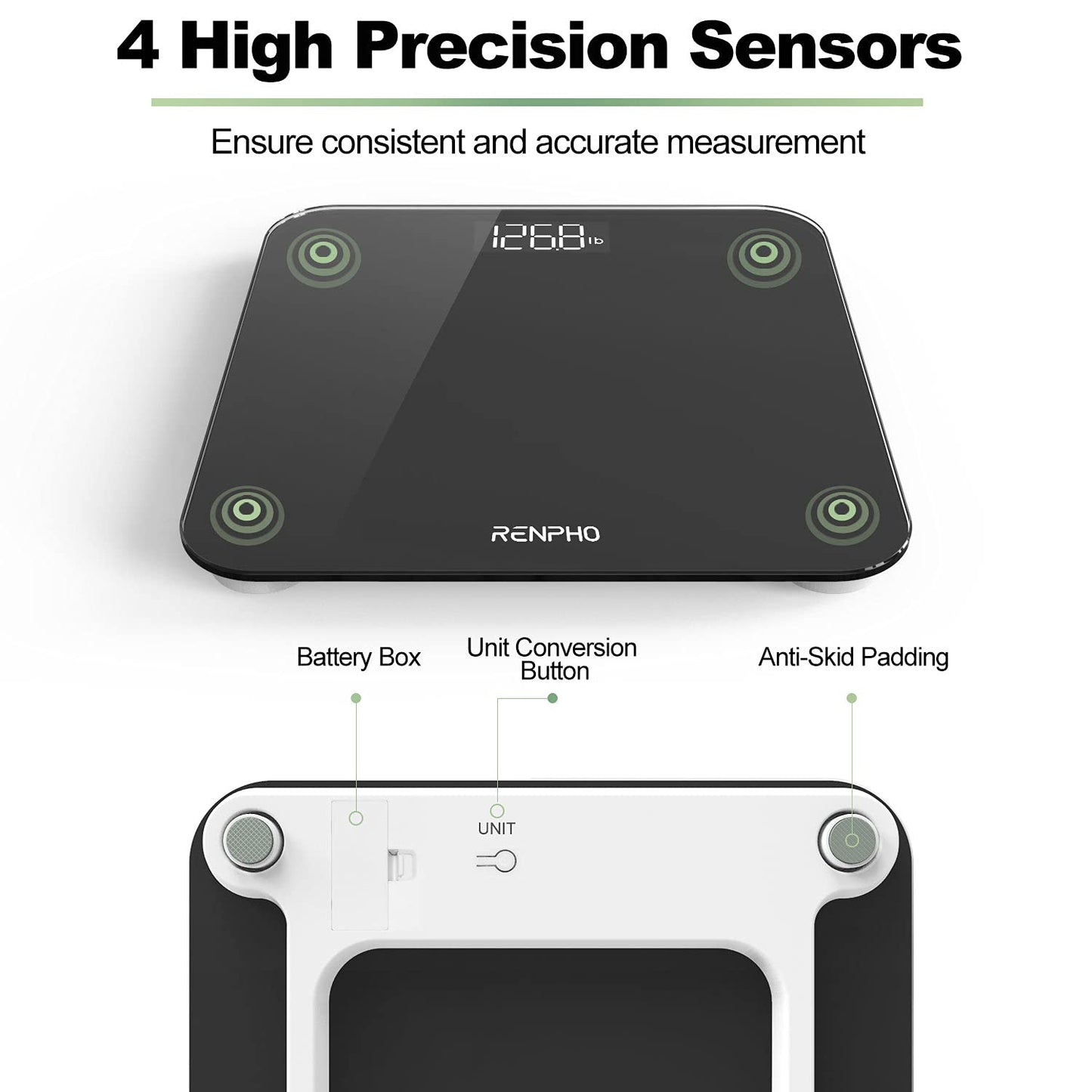 4 High Precision Sensors

Ensure consistent and accurate measurement

126.8 lb

RENPHO

Battery Box

Unit Conversion Button

Anti-Skid Padding

UNIT