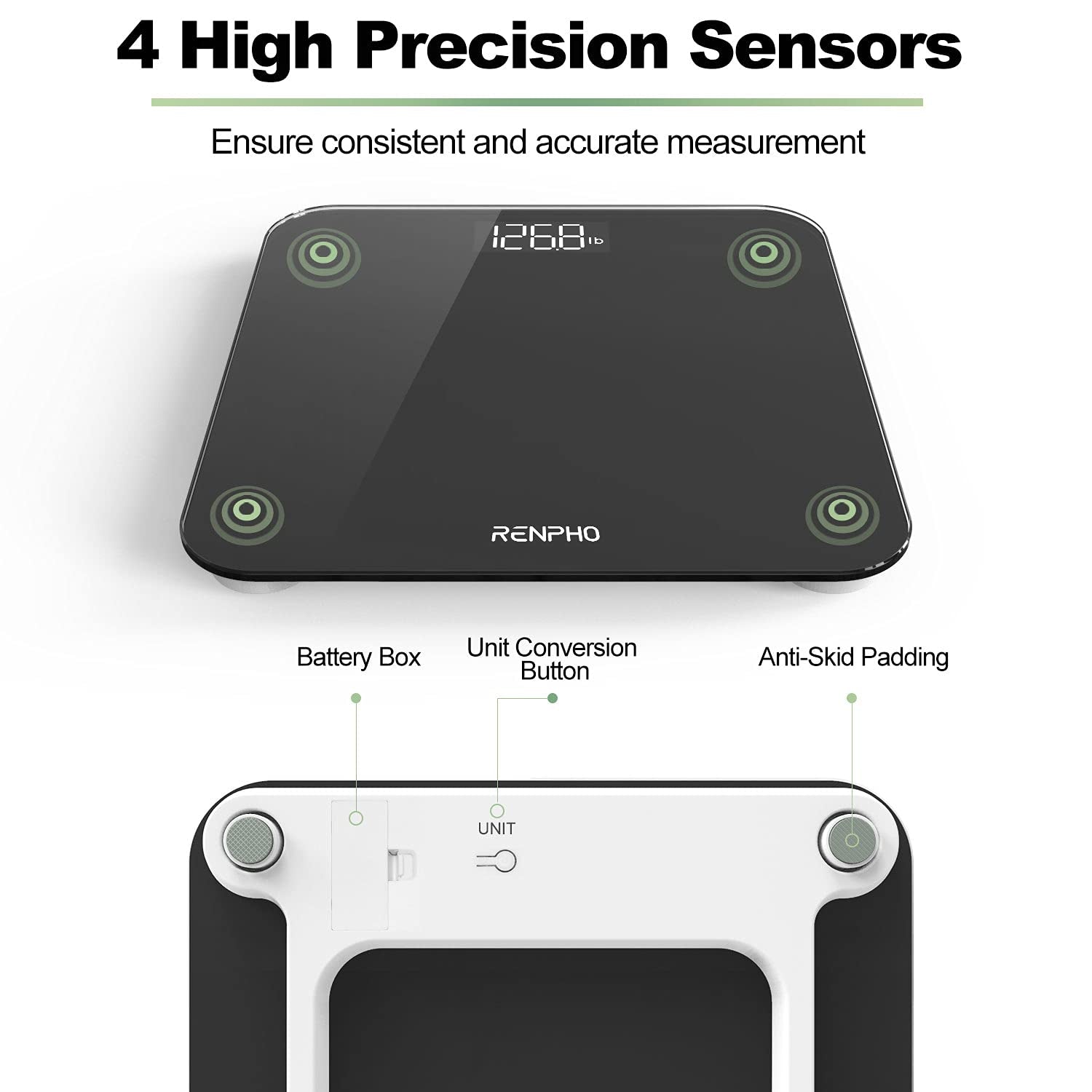 4 High Precision Sensors

Ensure consistent and accurate measurement

126.8 lb

RENPHO

Battery Box

Unit Conversion Button

Anti-Skid Padding

UNIT