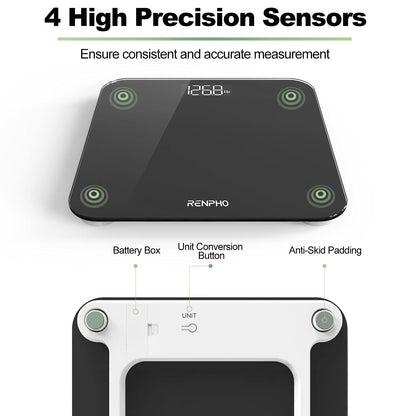 4 High Precision Sensors

Ensure consistent and accurate measurement

126.8 lb

RENPHO

Battery Box

Unit Conversion Button

Anti-Skid Padding

UNIT