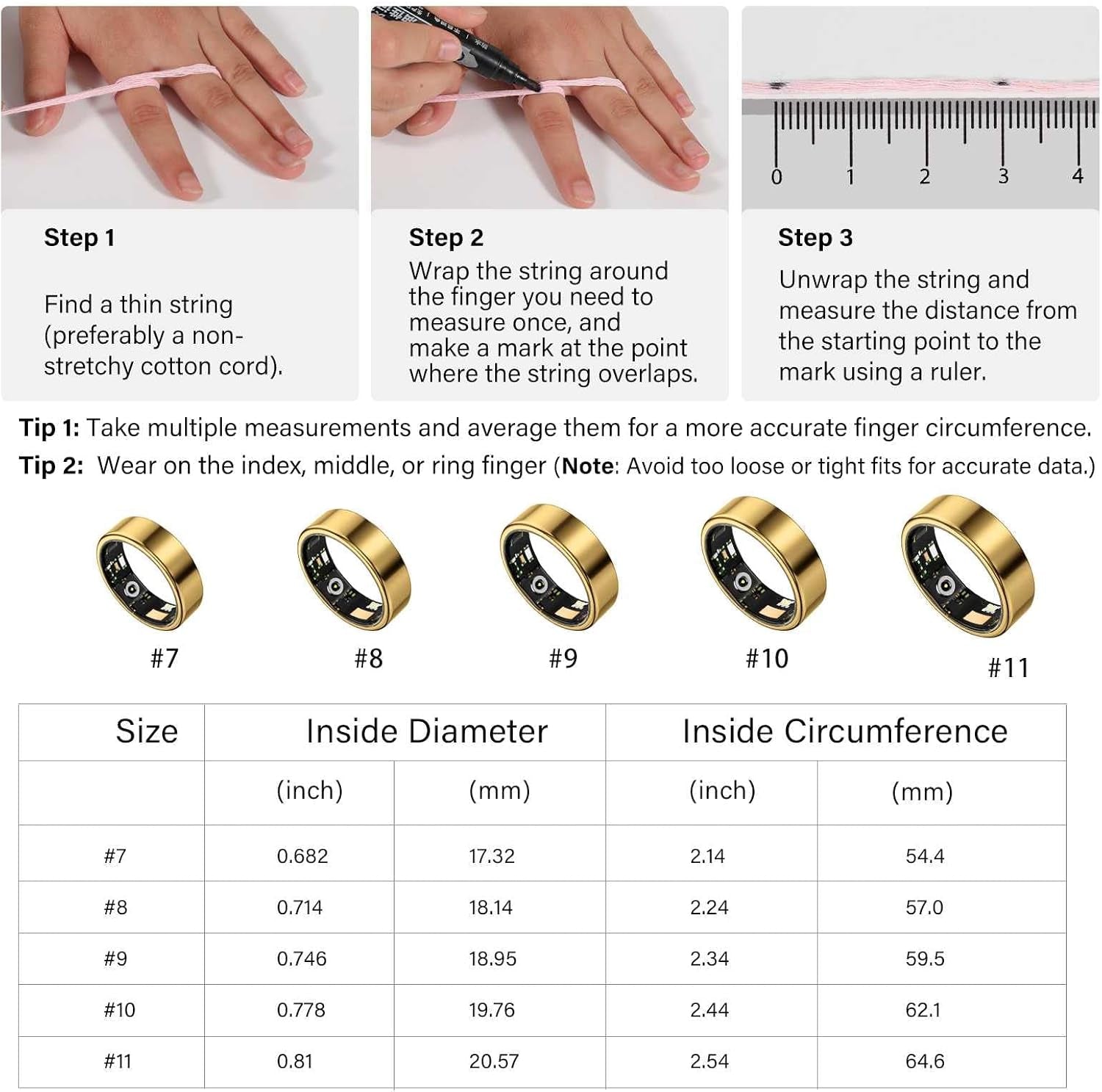 0 1 2 3 4

Step 1

Find a thin string (preferably a non-stretchy cotton cord).

Step 2
Wrap the string around the finger you need to measure once, and make a mark at the point where the string overlaps.

Step 3
Unwrap the string and measure the distance from the starting point to the mark using a ruler.

Tip 1: Take multiple measurements and average them for a more accurate finger circumference.
Tip 2: Wear on the index, middle, or ring finger (Note: Avoid too loose or tight fits for accurate data.)

#7 #8 #9 #10 #11

| Size | Inside Diameter | | Inside Circumference | |
|---|---|---|---|---|
| | (inch) | (mm) | (inch) | (mm) |
| #7 | 0.682 | 17.32 | 2.14 | 54.4 |
| #8 | 0.714 | 18.14 | 2.24 | 57.0 |
| #9 | 0.746 | 18.95 | 2.34 | 59.5 |
| #10 | 0.778 | 19.76 | 2.44 | 62.1 |
| #11 | 0.81 | 20.57 | 2.54 | 64.6 |