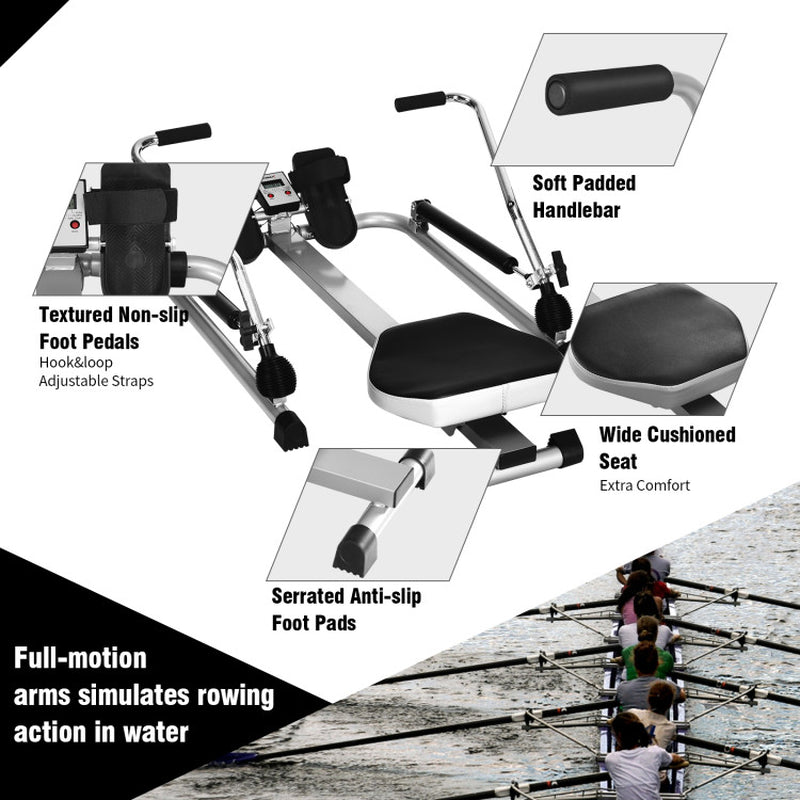 Soft Padded Handlebar

Textured Non-slip Foot Pedals
Hook&loop Adjustable Straps

Wide Cushioned Seat
Extra Comfort

Serrated Anti-slip Foot Pads

Full-motion arms simulates rowing action in water