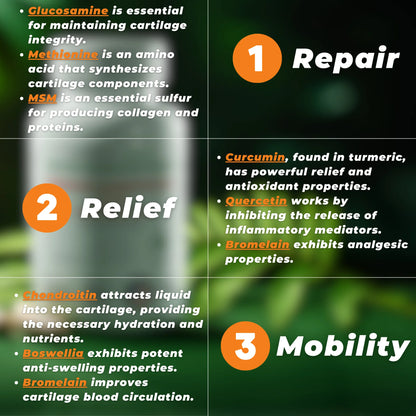 • Glucosamine is essential for maintaining cartilage integrity.
• Methionine is an amino acid that synthesizes cartilage components.
• MSM is an essential sulfur for producing collagen and proteins.

1 Repair

2 Relief

• Curcumin, found in turmeric, has powerful relief and antioxidant properties.
• Quercetin works by inhibiting the release of inflammatory mediators.
• Bromelain exhibits analgesic properties.

• Chondroitin attracts liquid into the cartilage, providing the necessary hydration and nutrients.
• Boswellia exhibits potent anti-swelling properties.
• Bromelain improves cartilage blood circulation.

3 Mobility